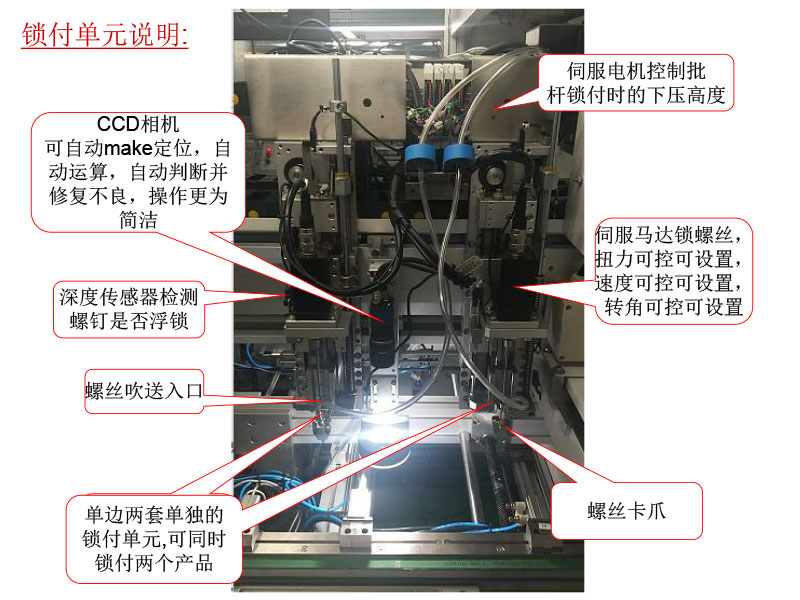 锁付单元说明:

伺服电机控制批杆锁付时的下压高度

CCD相机
可自动make定位，自动运算，自动判断并修复不良，操作更为简洁

伺服马达锁螺丝，扭力可控可设置，速度可控可设置，转角可控可设置

深度传感器检测螺钉是否浮锁

螺丝吹送入口

单边两套单独的锁付单元,可同时锁付两个产品

螺丝卡爪